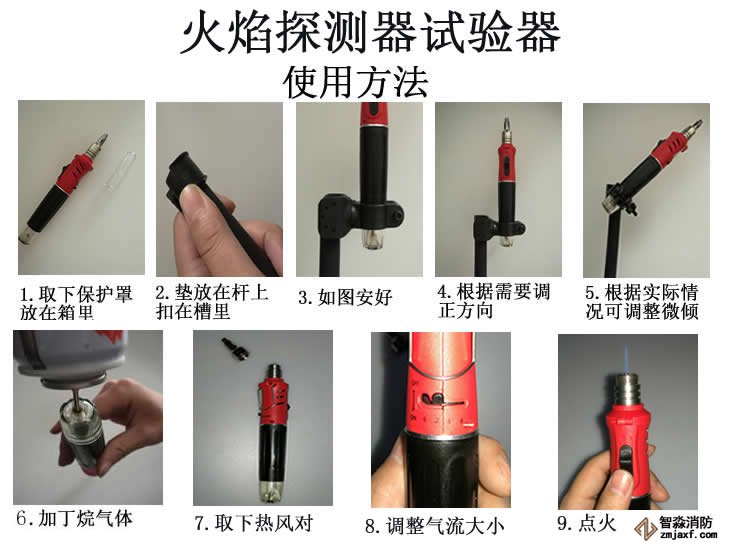 火焰探测器试验器
使用方法

1. 取下保护罩放在箱里

2. 垫放在杆上扣在槽里

3. 如图安好

4. 根据需要调正方向

5. 根据实际情况可调整微倾

6. 加丁烷气体

7. 取下热风对

8. 调整气流大小

9. 点火

智淼消防
zmjaxf.com