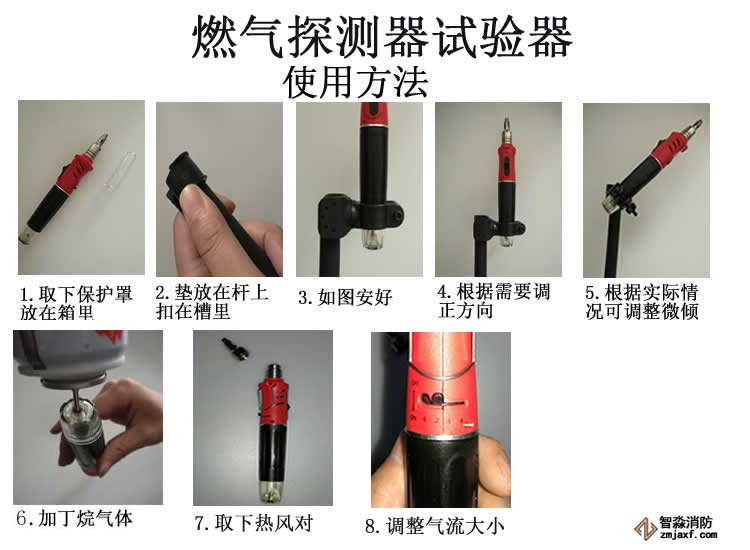 燃气探测器试验器
使用方法

1. 取下保护罩放在箱里

2. 垫放在杆上扣在槽里

3. 如图安好

4. 根据需要调正方向

5. 根据实际情况可调整微倾

6. 加丁烷气体

7. 取下热风对

8. 调整气流大小

智淼消防
zmjaxf.com